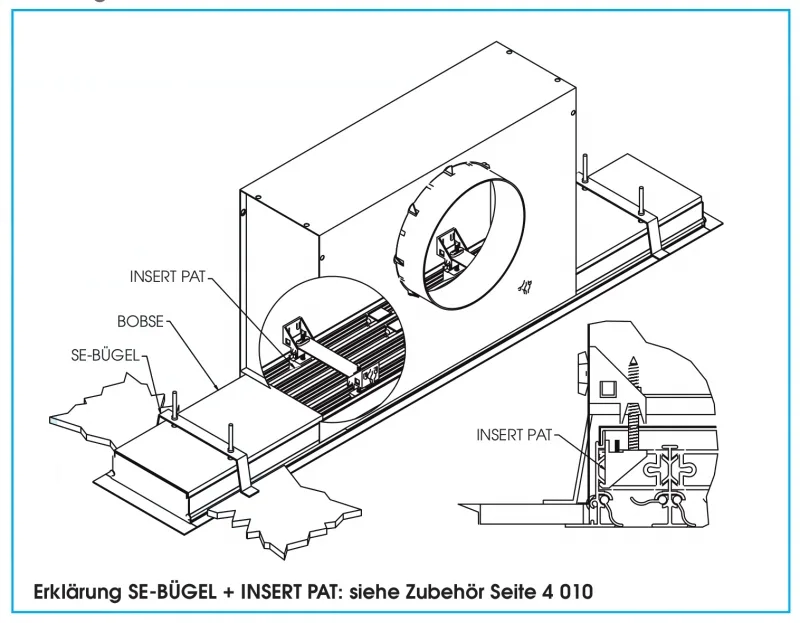 INSERT PAT
BOBSE
SE-BÜGEL
INSERT PAT

Erklärung SE-BÜGEL + INSERT PAT: siehe Zubehör Seite 4 010