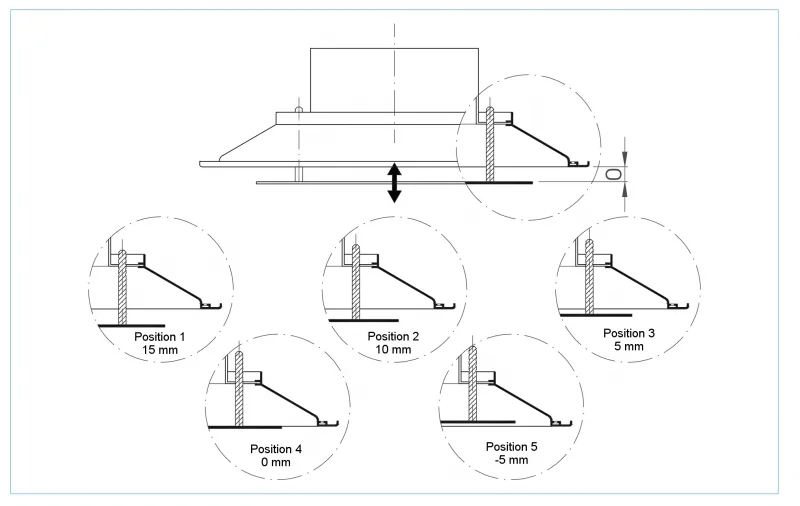 O

Position 1
15 mm

Position 2
10 mm

Position 3
5 mm

Position 4
0 mm

Position 5
-5 mm